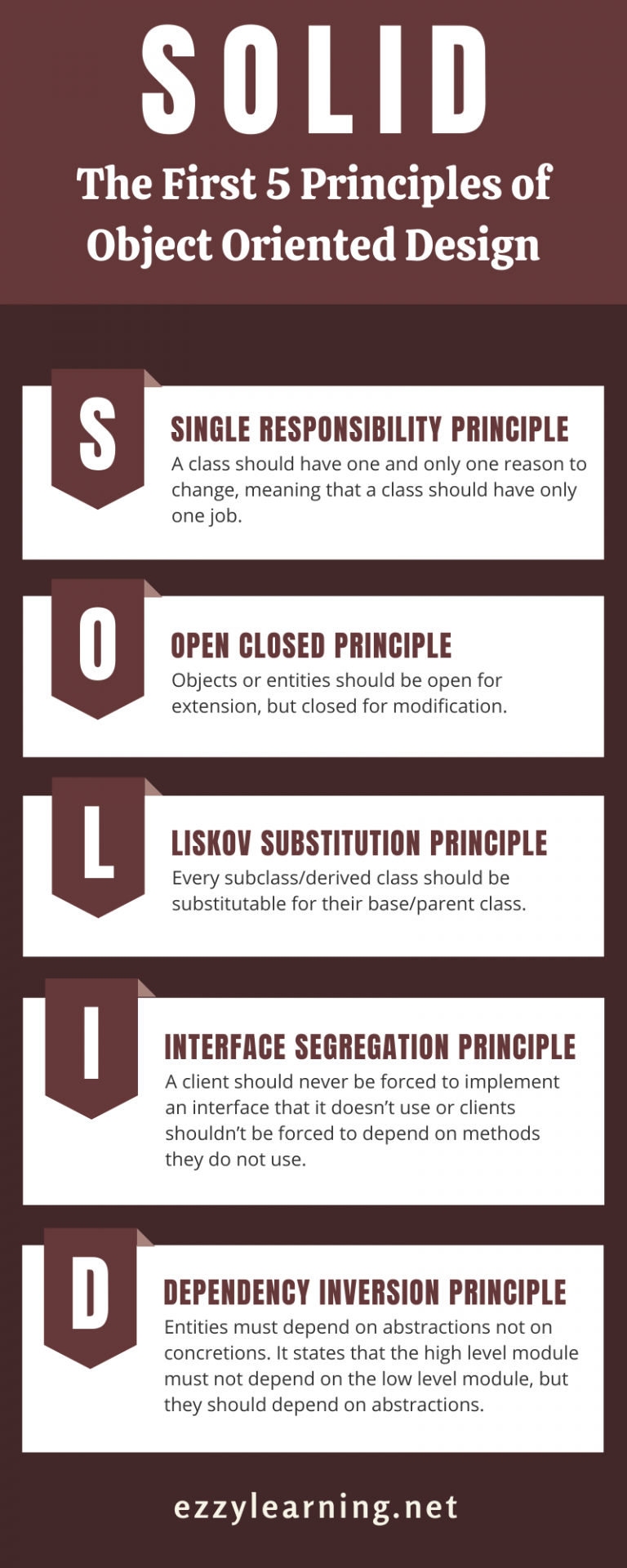 SOLID

The First 5 Principles of Object Oriented Design

S

SINGLE RESPONSIBILITY PRINCIPLE

A class should have one and only one reason to change, meaning that a class should have only one job.

O

OPEN CLOSED PRINCIPLE

Objects or entities should be open for extension, but closed for modification.

L

LISKOV SUBSTITUTION PRINCIPLE

Every subclass/derived class should be substitutable for their base/parent class.

I

INTERFACE SEGREGATION PRINCIPLE

A client should never be forced to implement an interface that it doesn't use or clients shouldn't be forced to depend on methods they do not use.

D

DEPENDENCY INVERSION PRINCIPLE

Entities must depend on abstractions not on concretions. It states that the high level module must not depend on the low level module, but they should depend on abstractions.

ezzylearning.net