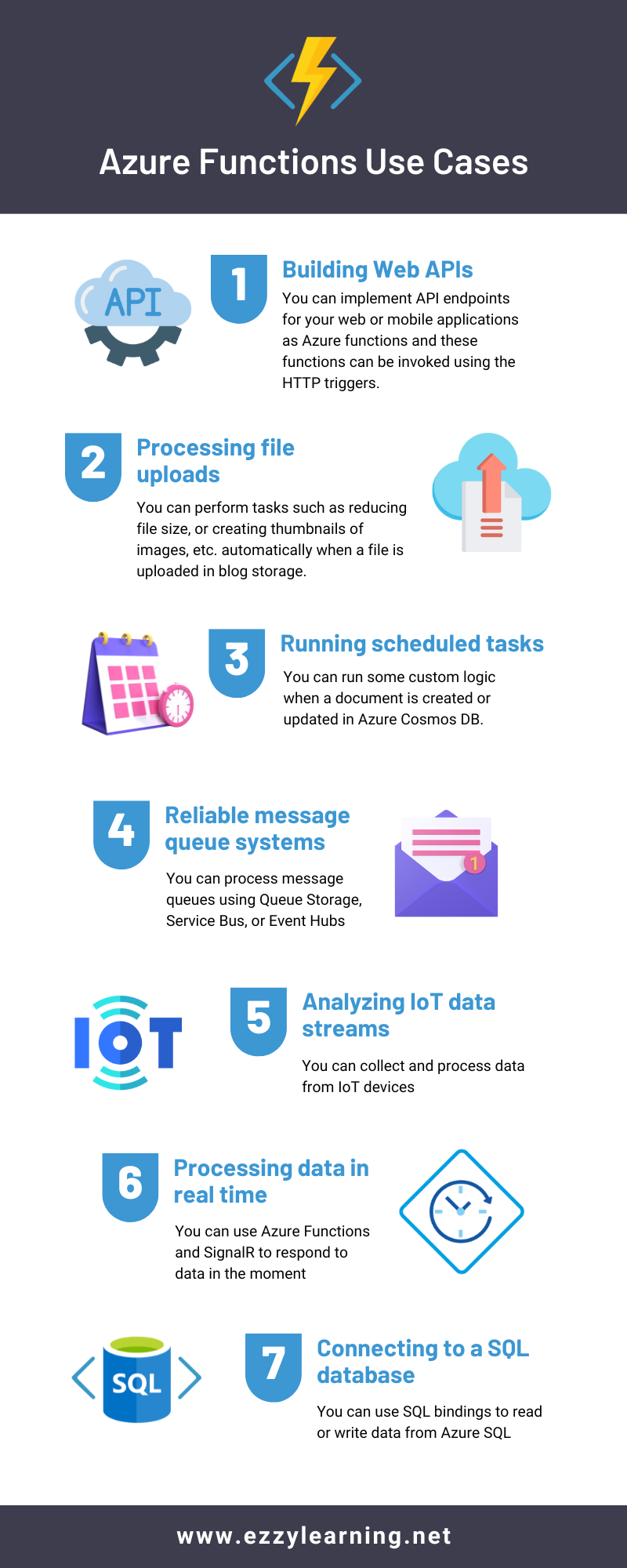 Azure Functions Use Cases

API

1 Building Web APIs
You can implement API endpoints for your web or mobile applications as Azure functions and these functions can be invoked using the HTTP triggers.

2 Processing file uploads
You can perform tasks such as reducing file size, or creating thumbnails of images, etc. automatically when a file is uploaded in blog storage.

3 Running scheduled tasks
You can run some custom logic when a document is created or updated in Azure Cosmos DB.

4 Reliable message queue systems
You can process message queues using Queue Storage, Service Bus, or Event Hubs

1

IOT

5 Analyzing IoT data streams
You can collect and process data from IoT devices

6 Processing data in real time
You can use Azure Functions and SignalR to respond to data in the moment

SQL

7 Connecting to a SQL database
You can use SQL bindings to read or write data from Azure SQL

www.ezzylearning.net