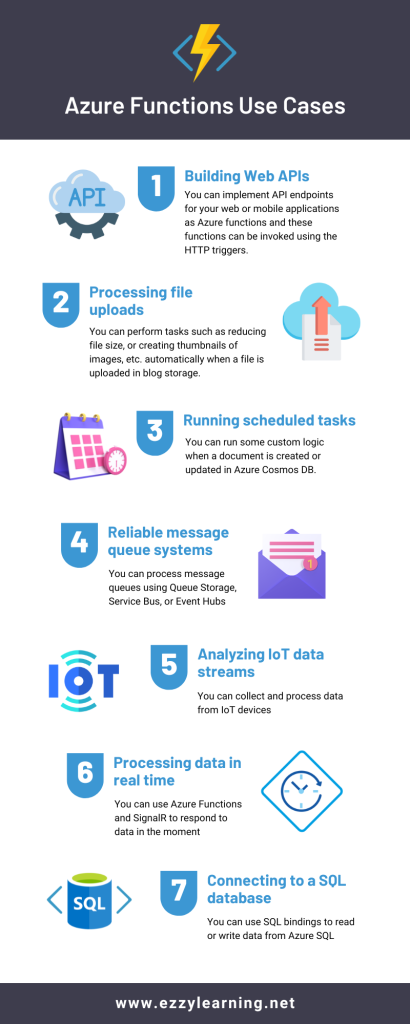 Azure Functions Use Cases

API

1

Building Web APIs

You can implement API endpoints for your web or mobile applications as Azure functions and these functions can be invoked using the HTTP triggers.

2

Processing file uploads

You can perform tasks such as reducing file size, or creating thumbnails of images, etc. automatically when a file is uploaded in blog storage.

3

Running scheduled tasks

You can run some custom logic when a document is created or updated in Azure Cosmos DB.

4

Reliable message queue systems

You can process message queues using Queue Storage, Service Bus, or Event Hubs

1

IOT

5

Analyzing IoT data streams

You can collect and process data from IoT devices

6

Processing data in real time

You can use Azure Functions and SignalR to respond to data in the moment

SQL

7

Connecting to a SQL database

You can use SQL bindings to read or write data from Azure SQL

www.ezzylearning.net